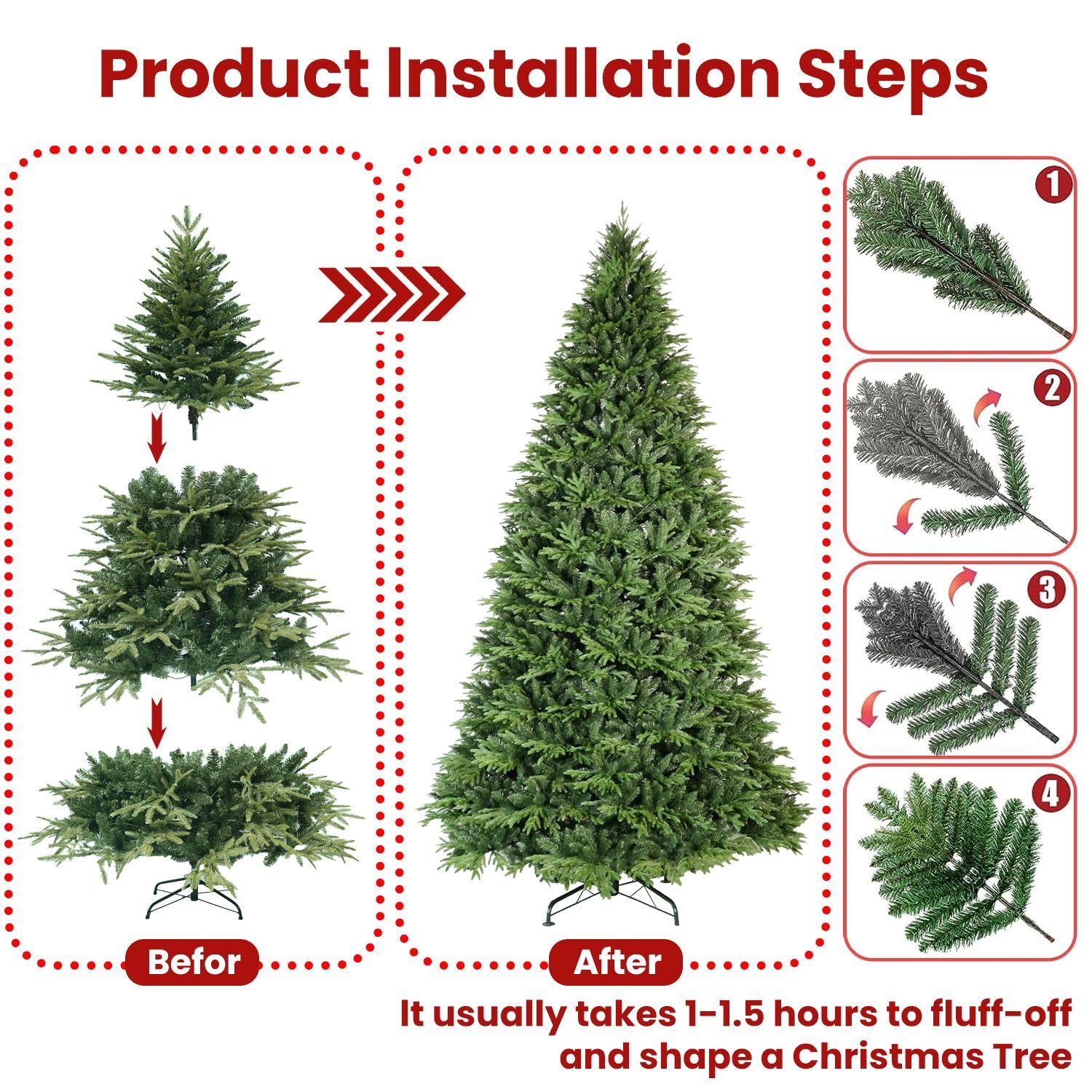 Product Installation Steps

1

2

3

4

Befor

After

It usually takes 1-1.5 hours to fluff-off and shape a Christmas Tree