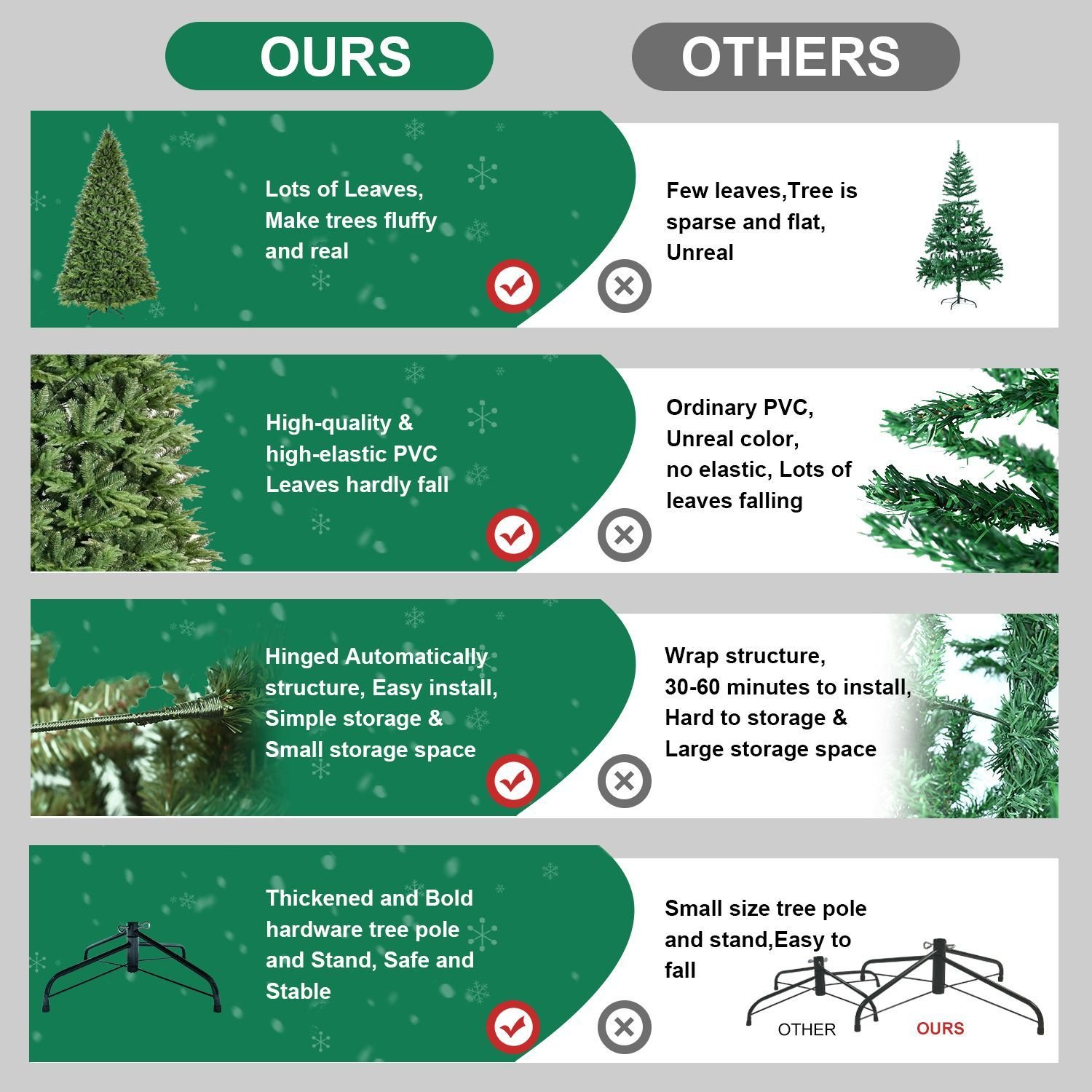 OURS

OTHERS

Lots of Leaves, Make trees fluffy and real

Few leaves,Tree is sparse and flat, Unreal

High-quality & high-elastic PVC Leaves hardly fall

Ordinary PVC, Unreal color, no elastic, Lots of leaves falling

Hinged Automatically structure, Easy install, Simple storage & Small storage space

Wrap structure, 30-60 minutes to install, Hard to storage & Large storage space

Thickened and Bold hardware tree pole and Stand, Safe and Stable

Small size tree pole and stand,Easy to fall

OTHER

OURS